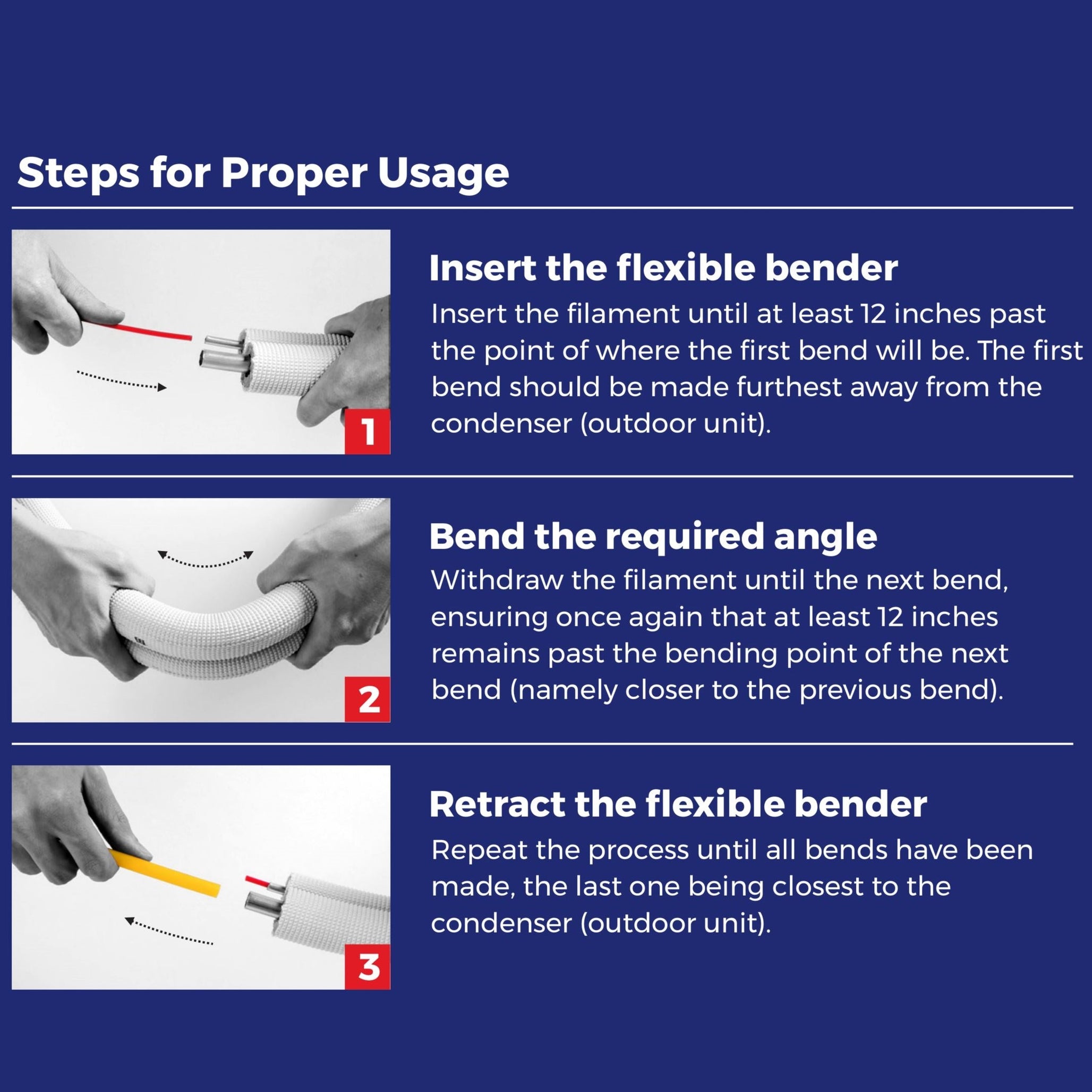 Steps for Proper Usage

1

Insert the flexible bender

Insert the filament until at least 12 inches past the point of where the first bend will be. The first bend should be made furthest away from the condenser (outdoor unit).

2

Bend the required angle

Withdraw the filament until the next bend, ensuring once again that at least 12 inches remains past the bending point of the next bend (namely closer to the previous bend).

3

Retract the flexible bender

Repeat the process until all bends have been made, the last one being closest to the condenser (outdoor unit).