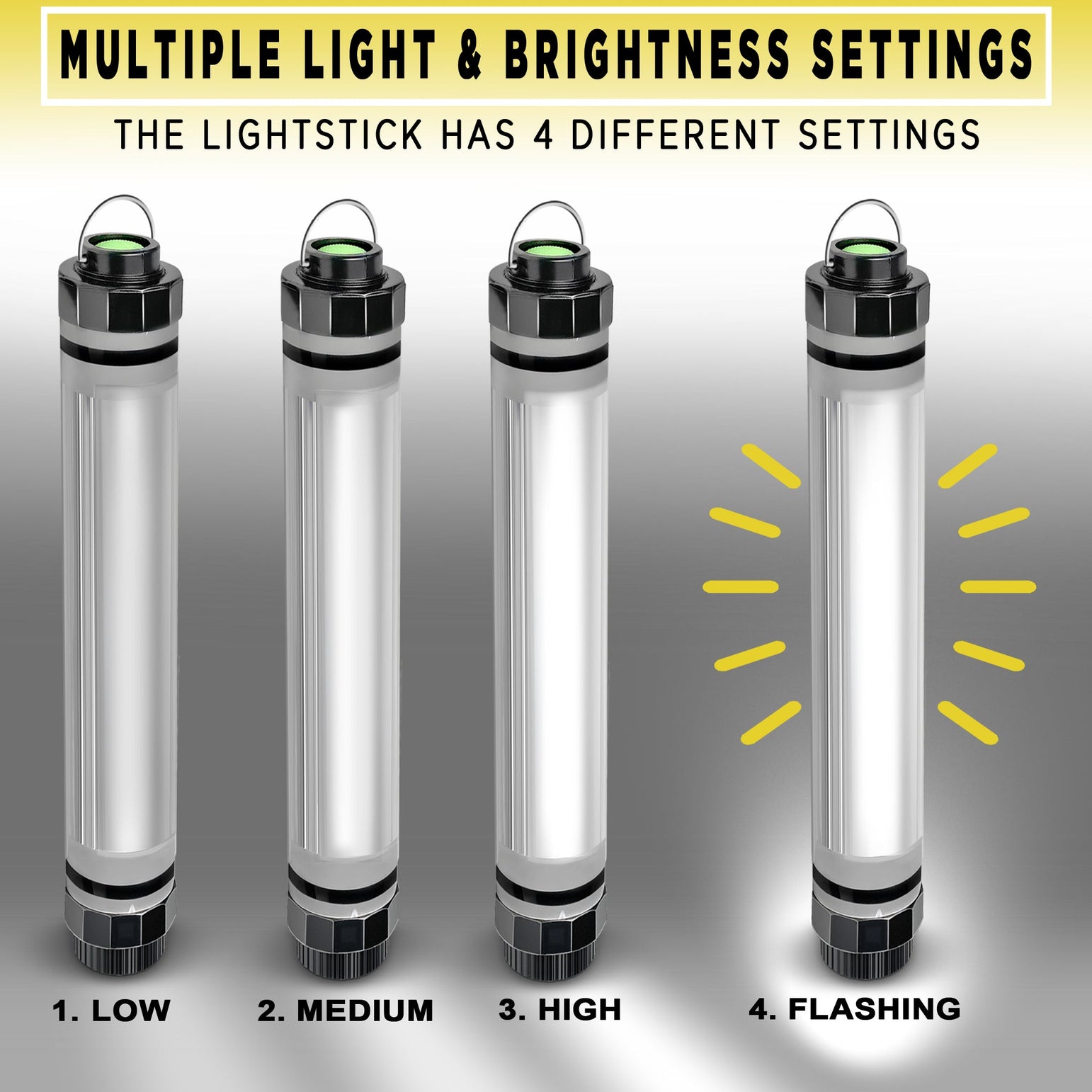 MULTIPLE LIGHT & BRIGHTNESS SETTINGS

THE LIGHTSTICK HAS 4 DIFFERENT SETTINGS

1. LOW

2. MEDIUM

3. HIGH

4. FLASHING