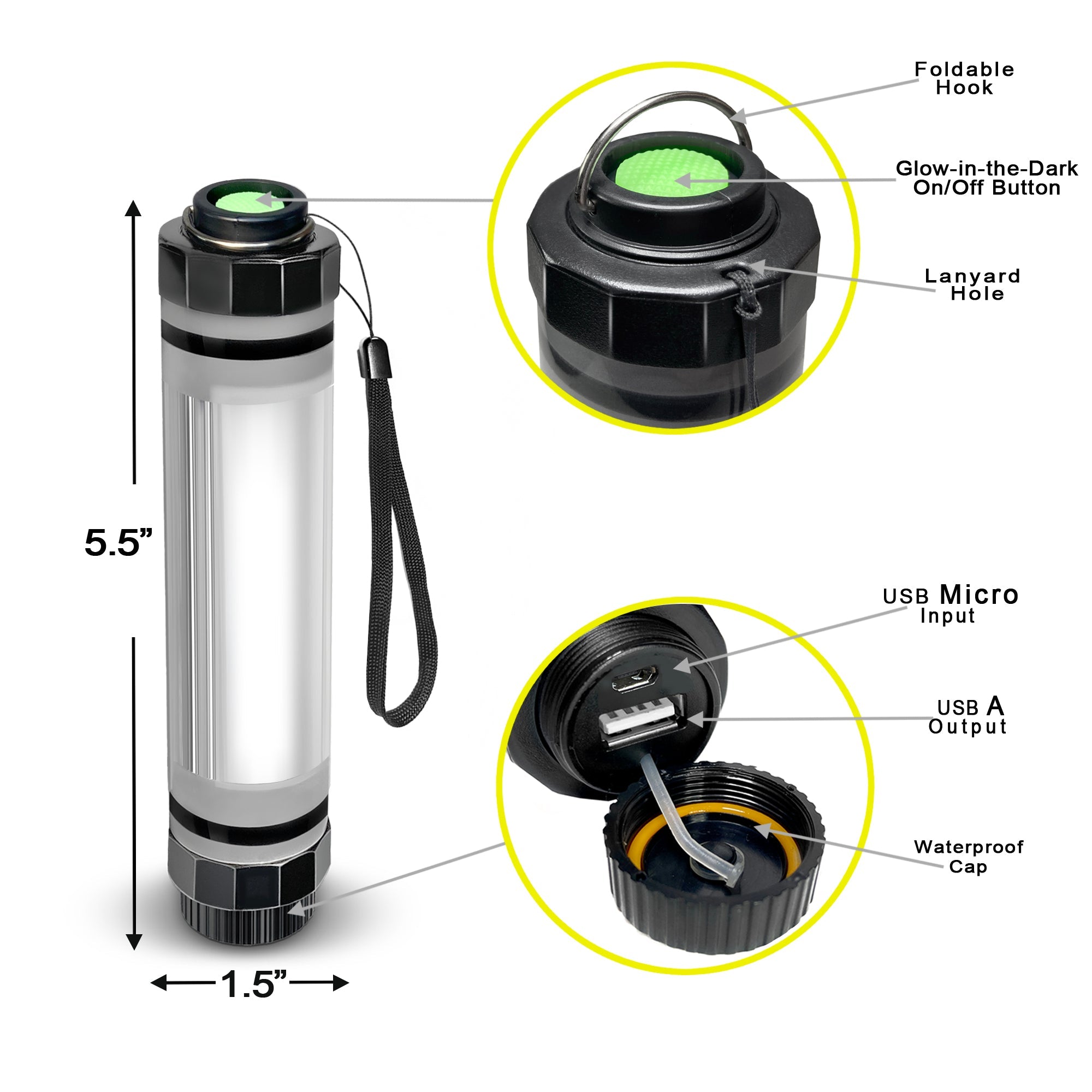 Foldable Hook

Glow-in-the-Dark On/Off Button

Lanyard Hole

5.5”

USB Micro Input

USB A Output

Waterproof Cap

1.5”