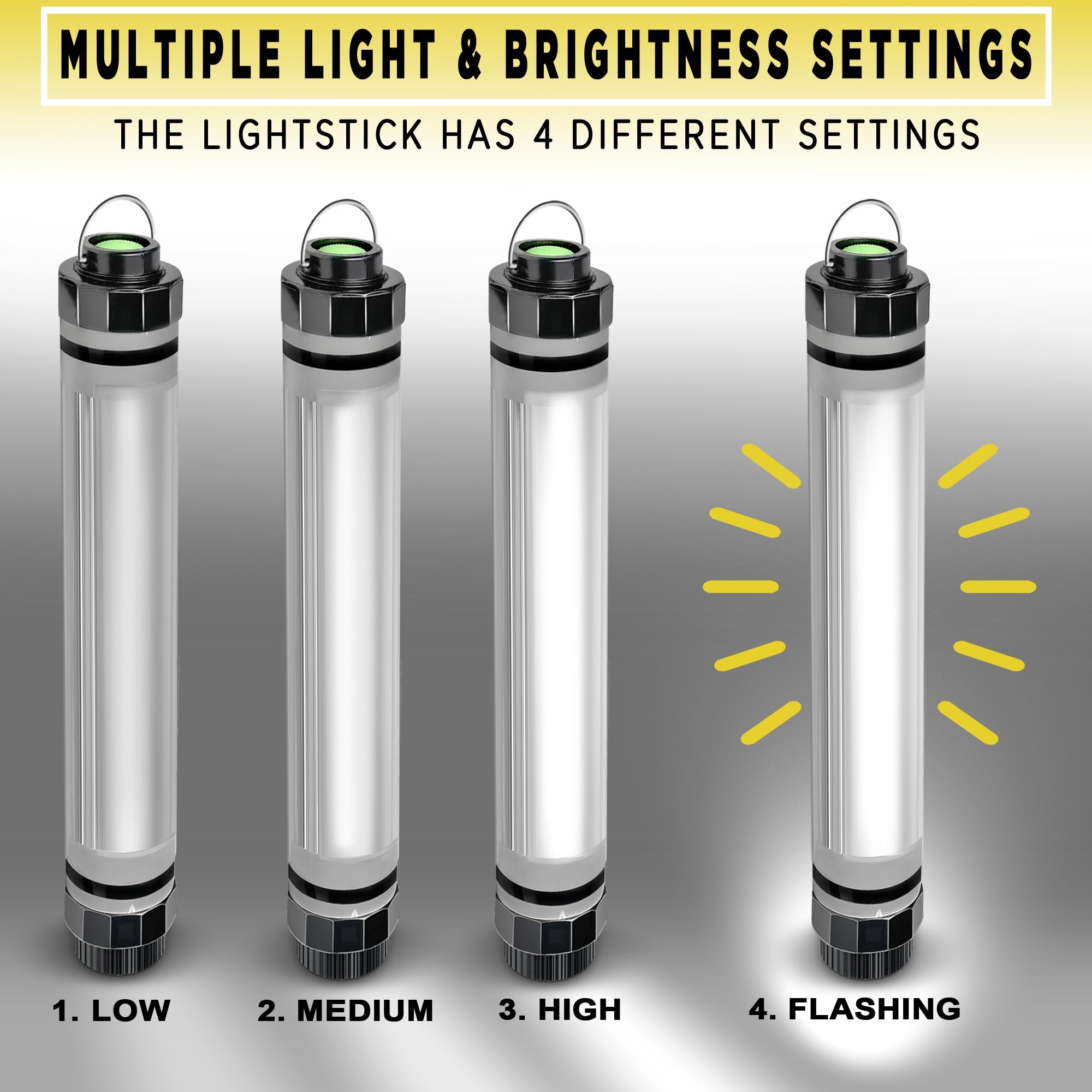 MULTIPLE LIGHT & BRIGHTNESS SETTINGS

THE LIGHTSTICK HAS 4 DIFFERENT SETTINGS

1. LOW

2. MEDIUM

3. HIGH

4. FLASHING